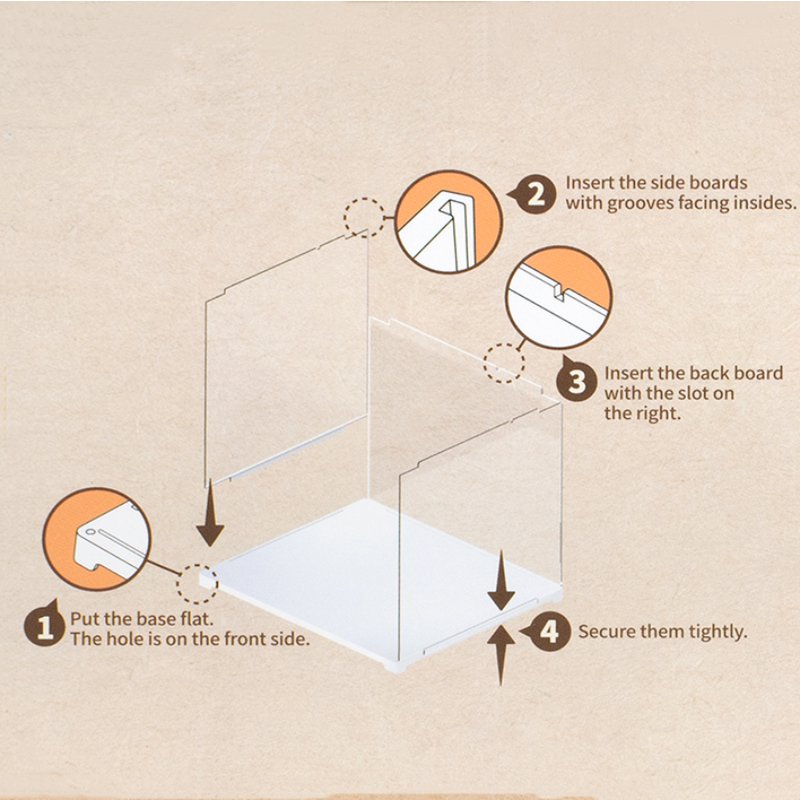 2 Insert the side boards with grooves facing insides.

3 Insert the back board with the slot on the right.

1 Put the base flat. The hole is on the front side.

4 Secure them tightly.